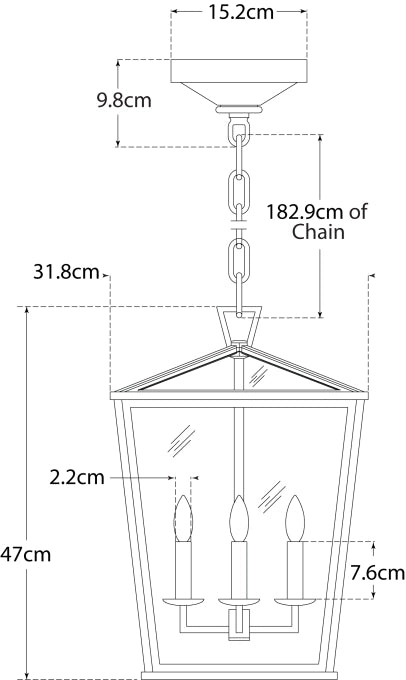 15.2cm

9.8cm

182.9cm of Chain

31.8cm

2.2cm

47cm

7.6cm