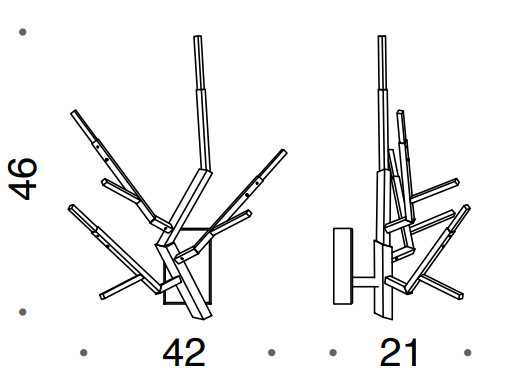 46

42

21